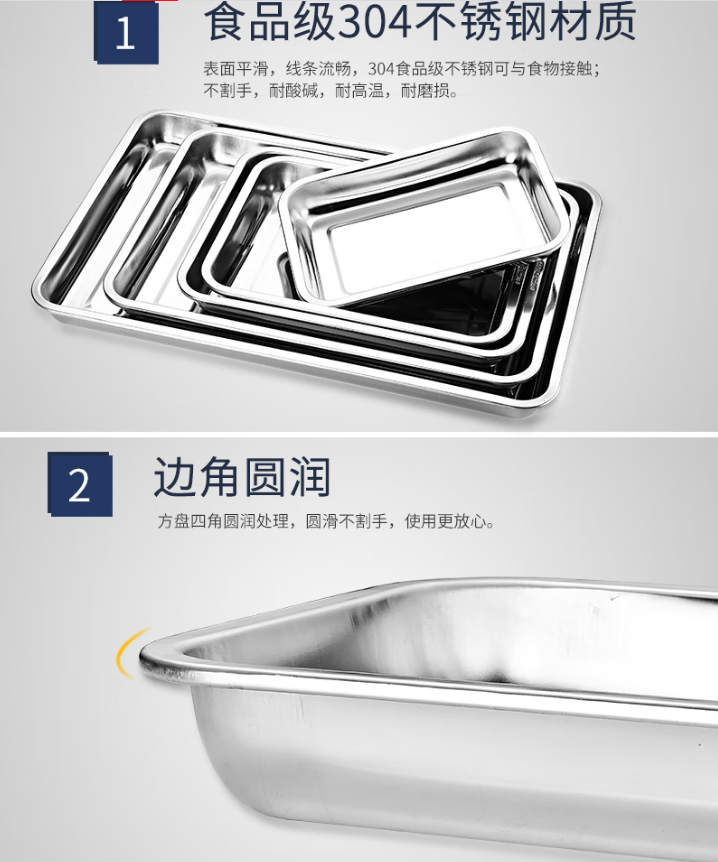 1 食品级304不锈钢材质

表面平滑，线条流畅，304食品级不锈钢可与食物接触；不割手，耐酸碱，耐高温，耐磨损。

2 边角圆润

方盘四角圆润处理，圆滑不割手，使用更放心。