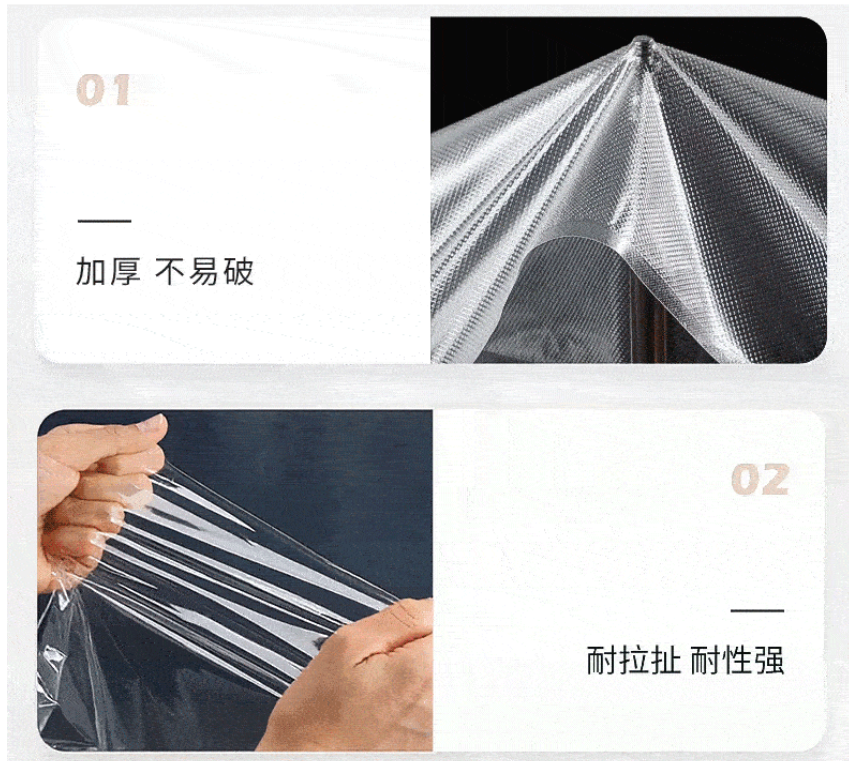 01

加厚 不易破

02

耐拉扯 耐性强